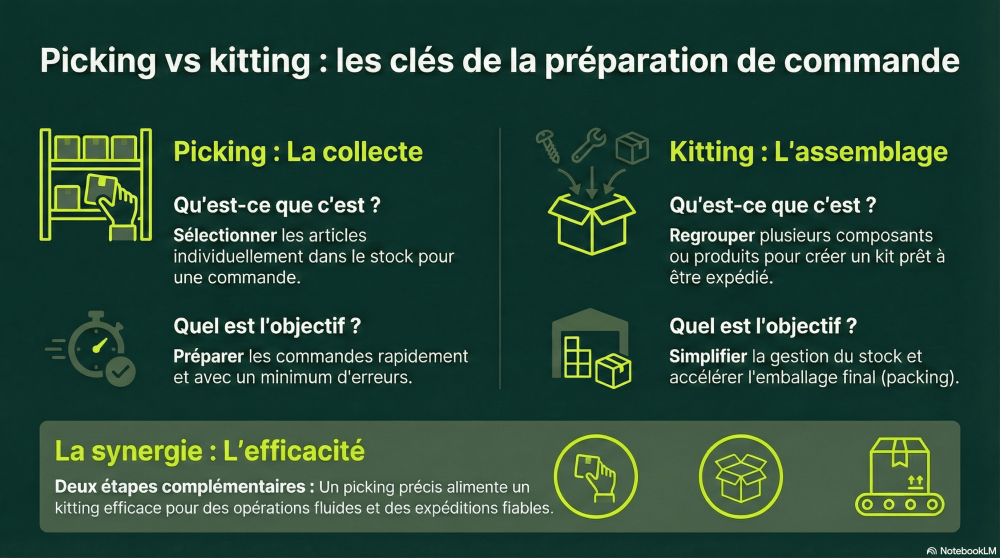 Picking vs kitting : les clés de la préparation de commande

Picking : La collecte

Qu'est-ce que c'est ?

Sélectionner les articles individuellement dans le stock pour une commande.

Quel est l'objectif ?

Préparer les commandes rapidement et avec un minimum d'erreurs.

Kitting : L'assemblage

Qu'est-ce que c'est ?

Regrouper plusieurs composants ou produits pour créer un kit prêt à être expédié.

Quel est l'objectif ?

Simplifier la gestion du stock et accélérer l'emballage final (packing).

La synergie : L'efficacité

Deux étapes complémentaires : Un picking précis alimente un kitting efficace pour des opérations fluides et des expéditions fiables.

NotebookLM